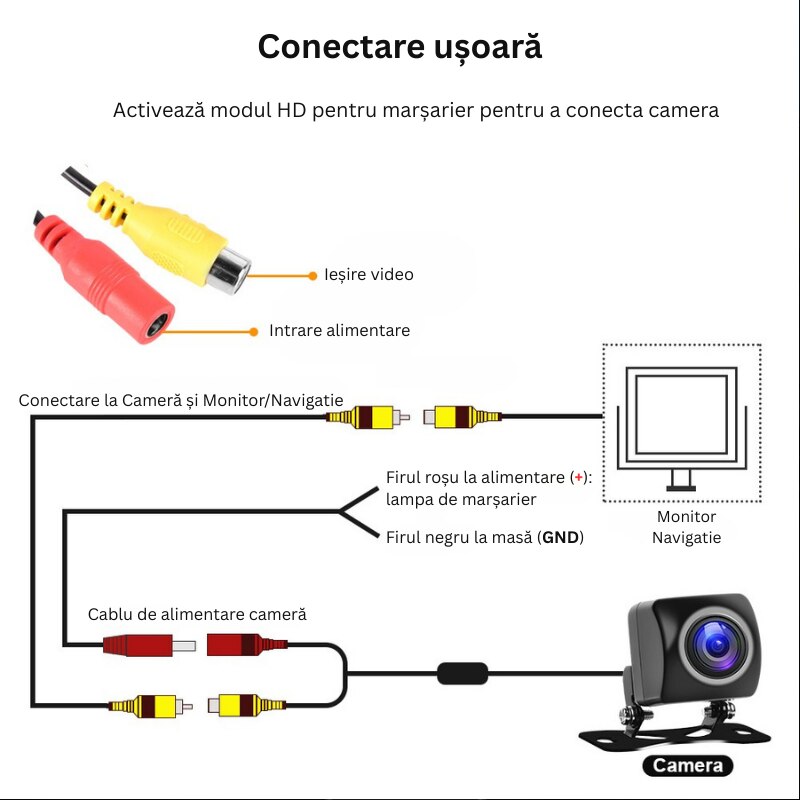 Conectare ușoară

Activează modul HD pentru marșarier pentru a conecta camera

Ieșire video

Intrare alimentare

Conectare la Cameră și Monitor/Navigatie

Firul roșu la alimentare (+): lampa de marșarier

Firul negru la masă (GND)

Monitor Navigatie

Cablu de alimentare cameră

Camera