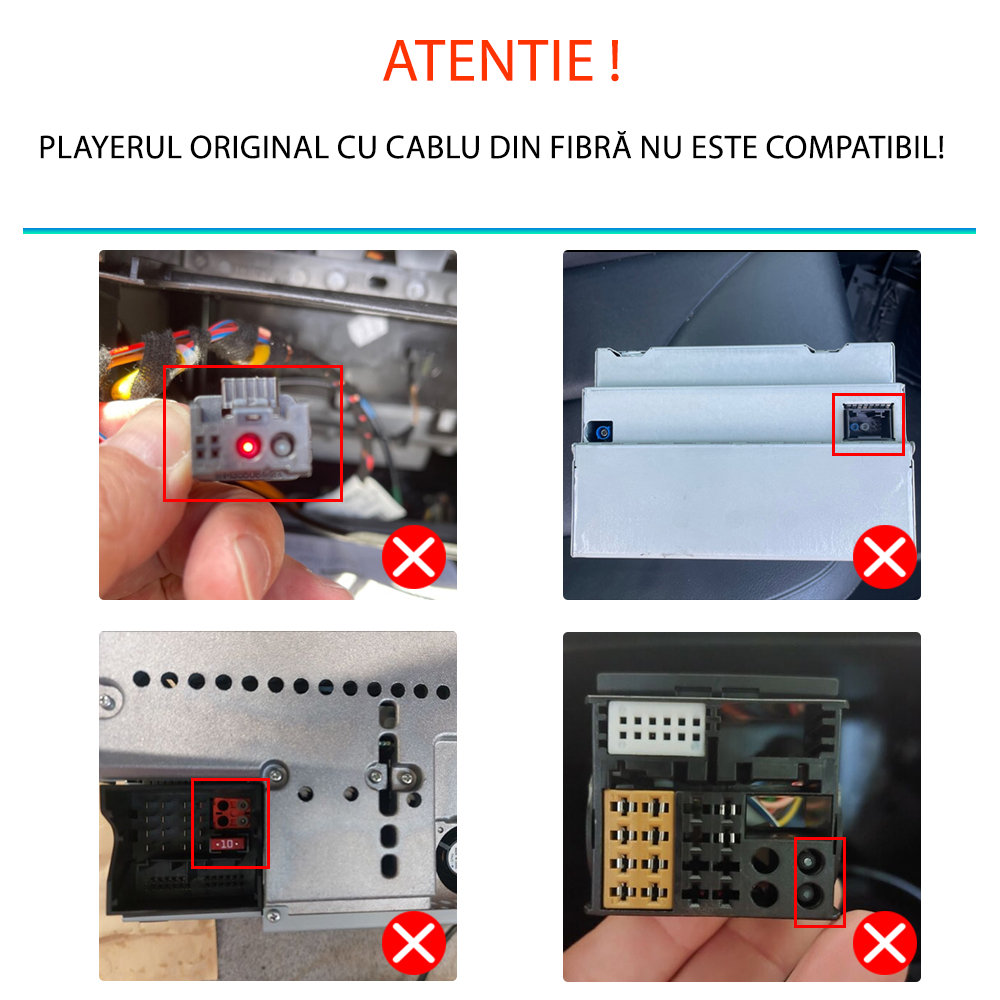 ATENTIE !

PLAYERUL ORIGINAL CU CABLU DIN FIBRĂ NU ESTE COMPATIBIL!

10