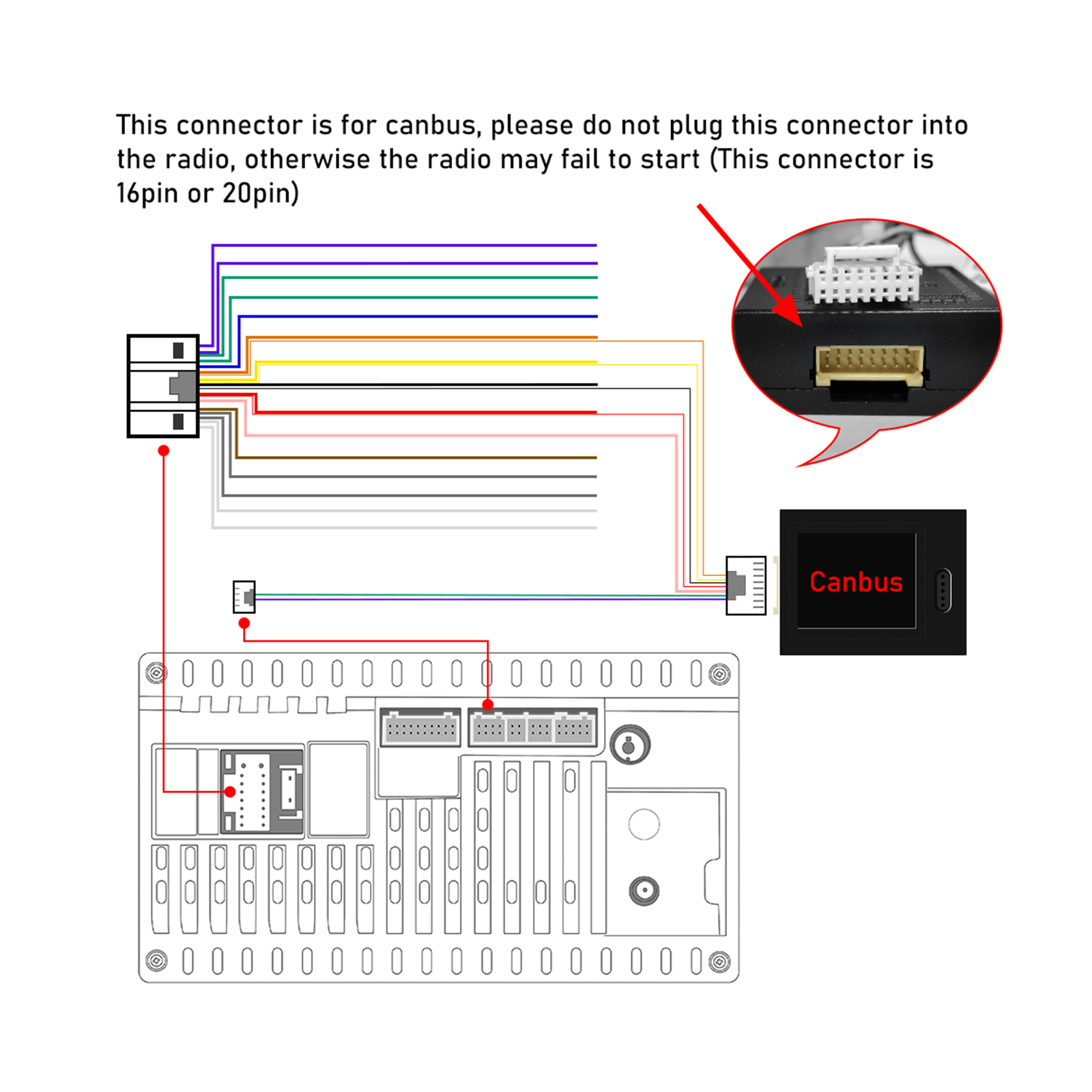 This connector is for canbus, please do not plug this connector into the radio, otherwise the radio may fail to start (This connector is 16pin or 20pin)

Canbus