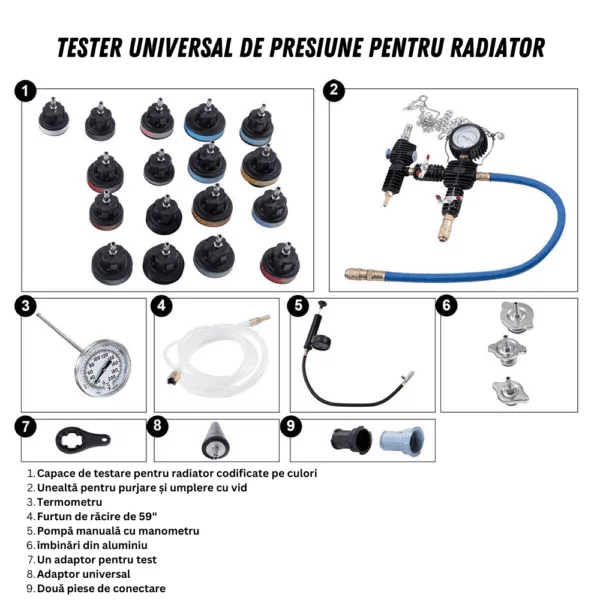 TESTER UNIVERSAL DE PRESIUNE PENTRU RADIATOR

1

2

3

4

5

6

7

8

9

1. Capace de testare pentru radiator codificate pe culori
2. Unealtă pentru purjare și umplere cu vid
3. Termometru
4. Furtun de răcire de 59"
5. Pompă manuală cu manometru
6. îmbinări din aluminiu
7. Un adaptor pentru test
8. Adaptor universal
9. Două piese de conectare