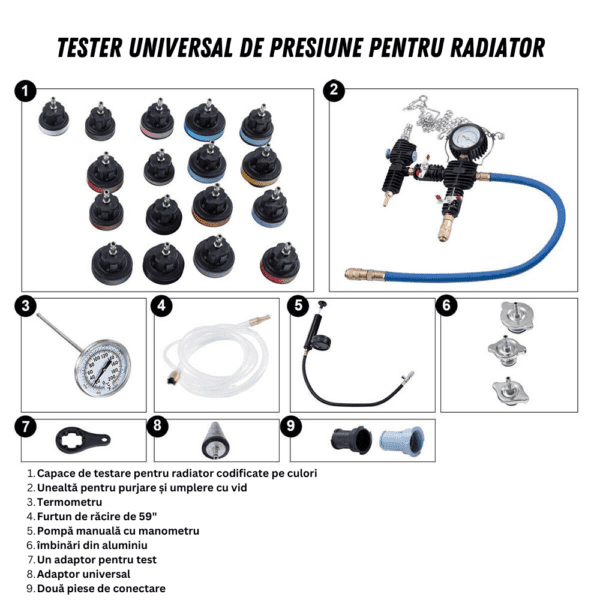 TESTER UNIVERSAL DE PRESIUNE PENTRU RADIATOR

1

2

3

4

5

6

7

8

9

1. Capace de testare pentru radiator codificate pe culori
2. Unealtă pentru purjare și umplere cu vid
3. Termometru
4. Furtun de răcire de 59"
5. Pompă manuală cu manometru
6. îmbinări din aluminiu
7. Un adaptor pentru test
8. Adaptor universal
9. Două piese de conectare