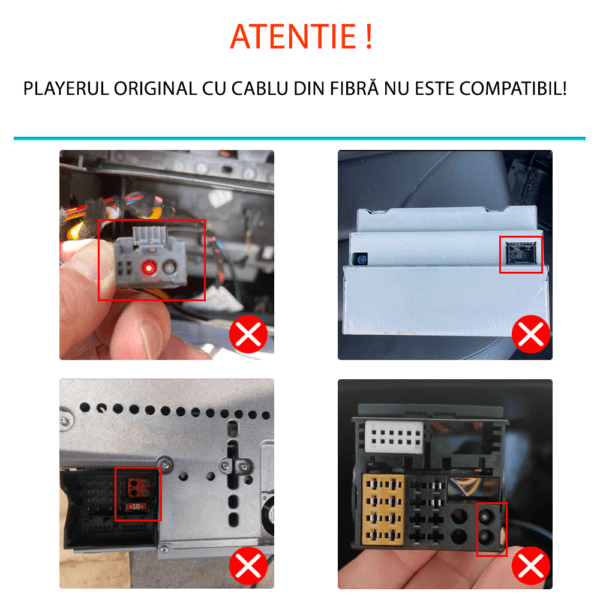 ATENTIE !

PLAYERUL ORIGINAL CU CABLU DIN FIBRĂ NU ESTE COMPATIBIL!

10