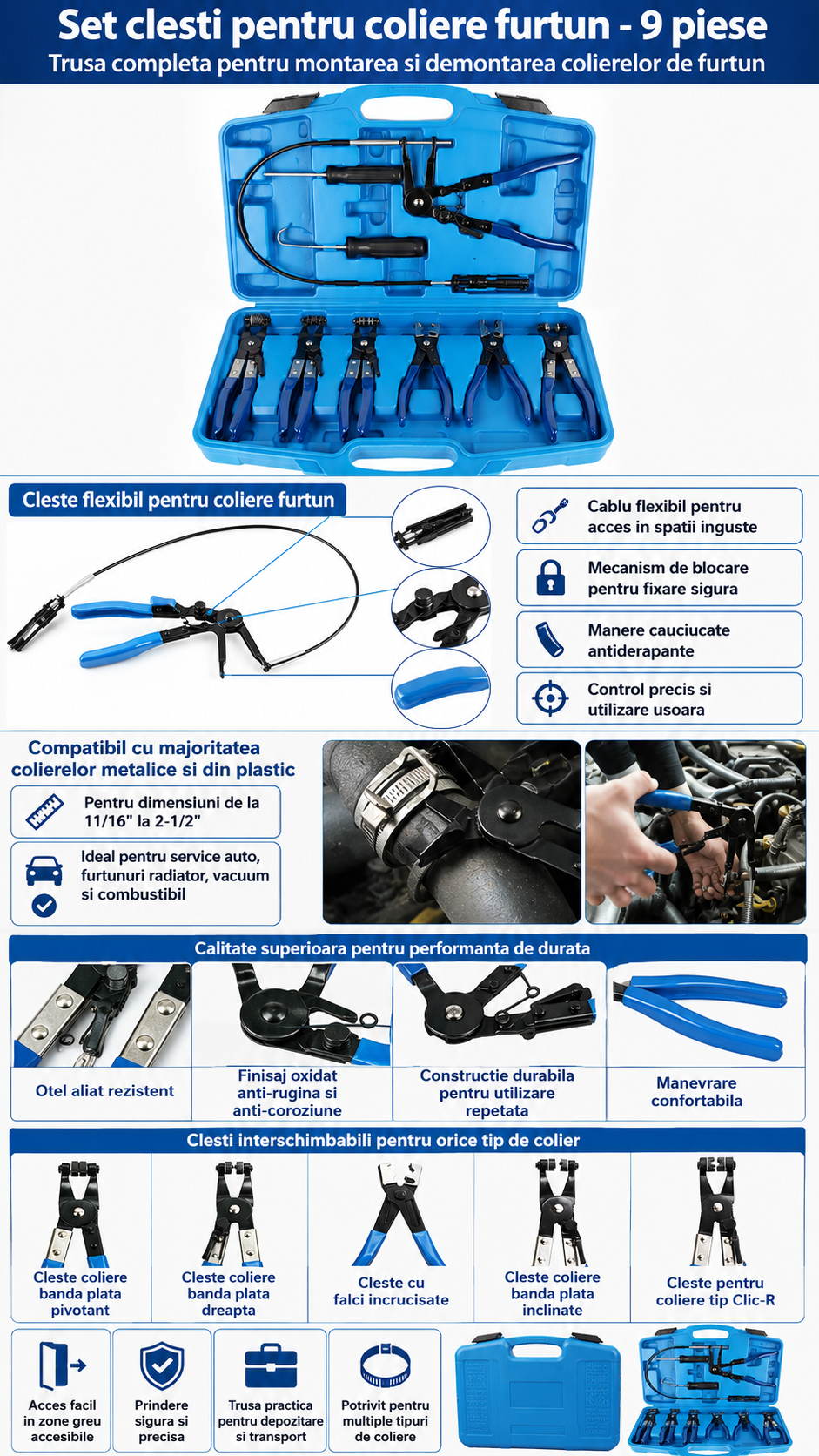 Set clesti pentru coliere furtun - 9 piese
Trusa completa pentru montarea si demontarea colierelor de furtun

Cleste flexibil pentru coliere furtun

Cablu flexibil pentru acces in spatii inguste

Mecanism de blocare pentru fixare sigura

Manere cauciucate antiderapante

Control precis si utilizare usoara

Compatibil cu majoritatea colierelor metalice si din plastic

Pentru dimensiuni de la 11/16" la 2-1/2"

Ideal pentru service auto, furtunuri radiator, vacuum si combustibil

Calitate superioara pentru performanta de durata

Otel aliat rezistent

Finisaj oxidat anti-rugina si anti-coroziune

Constructie durabila pentru utilizare repetata

Manevrare confortabila

Clesti interschimbabili pentru orice tip de colier

Cleste coliere banda plata pivotant

Cleste coliere banda plata dreapta

Cleste cu falci incrucisate

Cleste coliere banda plata inclinate

Cleste pentru coliere tip Clic-R

Acces facil in zone greu accesibile

Prindere sigura si precisa

Trusa practica pentru depozitare si transport

Potrivit pentru multiple tipuri de coliere