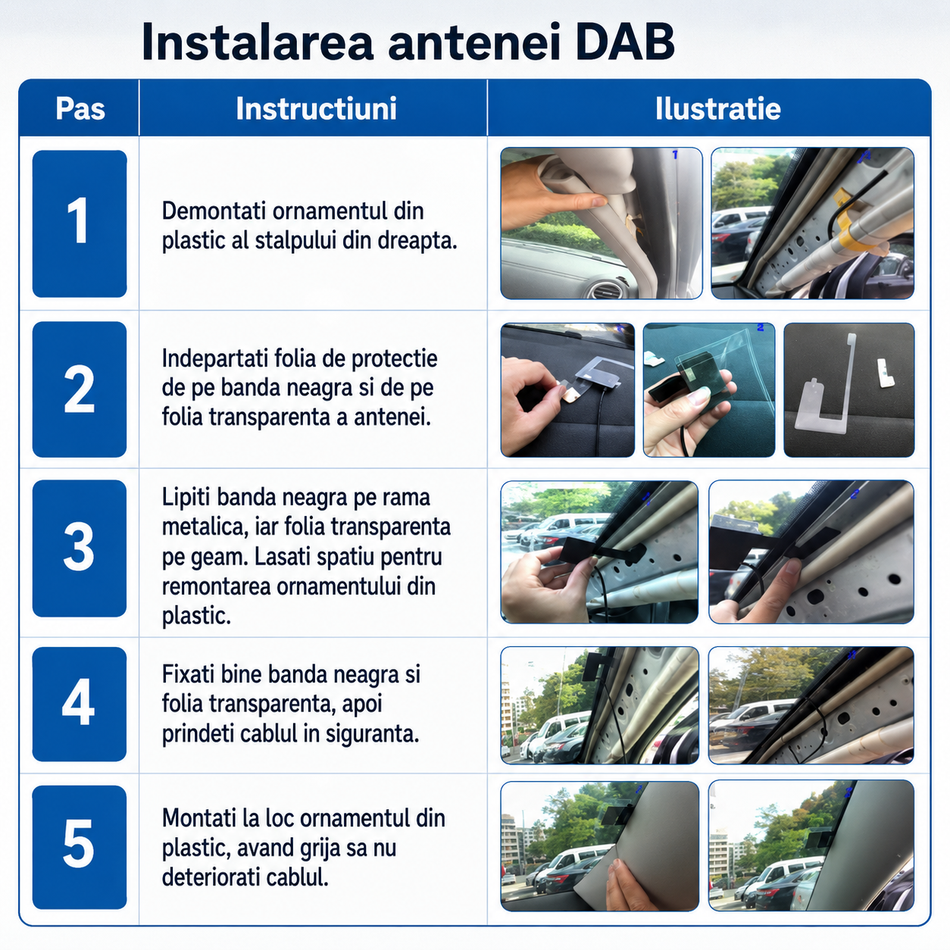 Instalarea antenei DAB

| Pas | Instructiuni | Ilustratie |
|---|---|---|
| 1 | Demontati ornamentul din plastic al stalpului din dreapta. | 1 |
| 2 | Indepartati folia de protectie de pe banda neagra si de pe folia transparenta a antenei. | 2 |
| 3 | Lipiti banda neagra pe rama metalica, iar folia transparenta pe geam. Lasati spatiu pentru remontarea ornamentului din plastic. | |
| 4 | Fixati bine banda neagra si folia transparenta, apoi prindeti cablul in siguranta. | |
| 5 | Montati la loc ornamentul din plastic, avand grija sa nu deteriorati cablul. | |